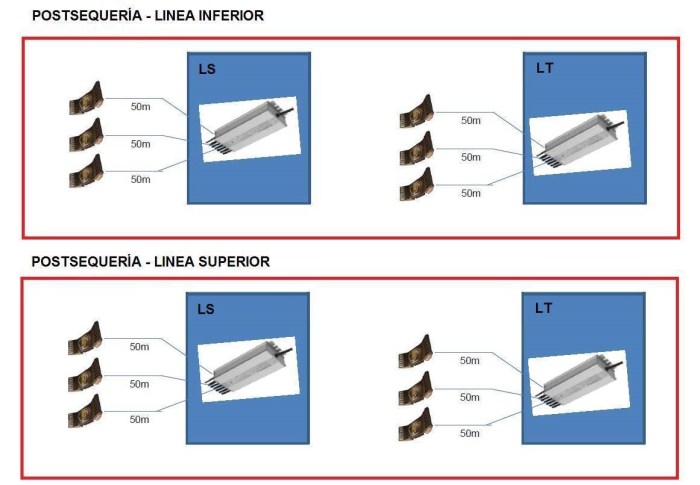 POSTSEQUERÍA - LINEA INFERIOR

LS

50m

50m

50m

LT

50m

50m

50m

POSTSEQUERÍA - LINEA SUPERIOR

LS

50m

50m

50m

LT

50m

50m

50m